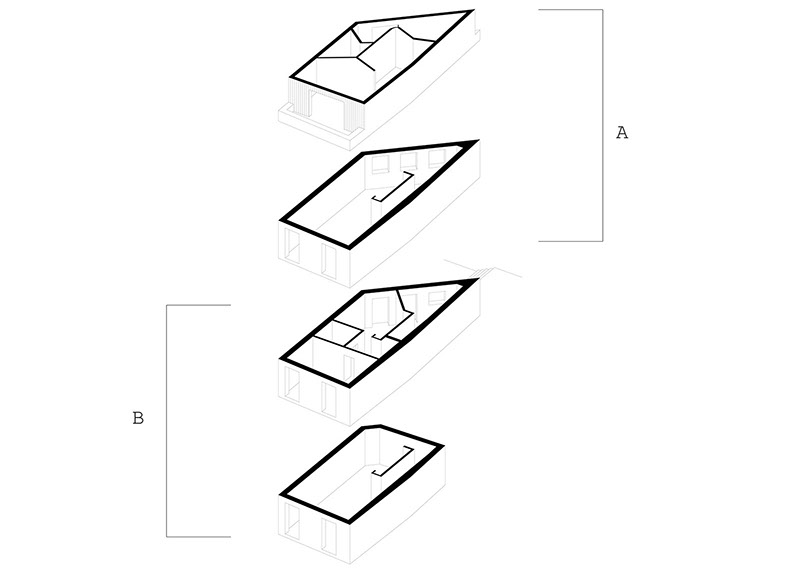 A

B